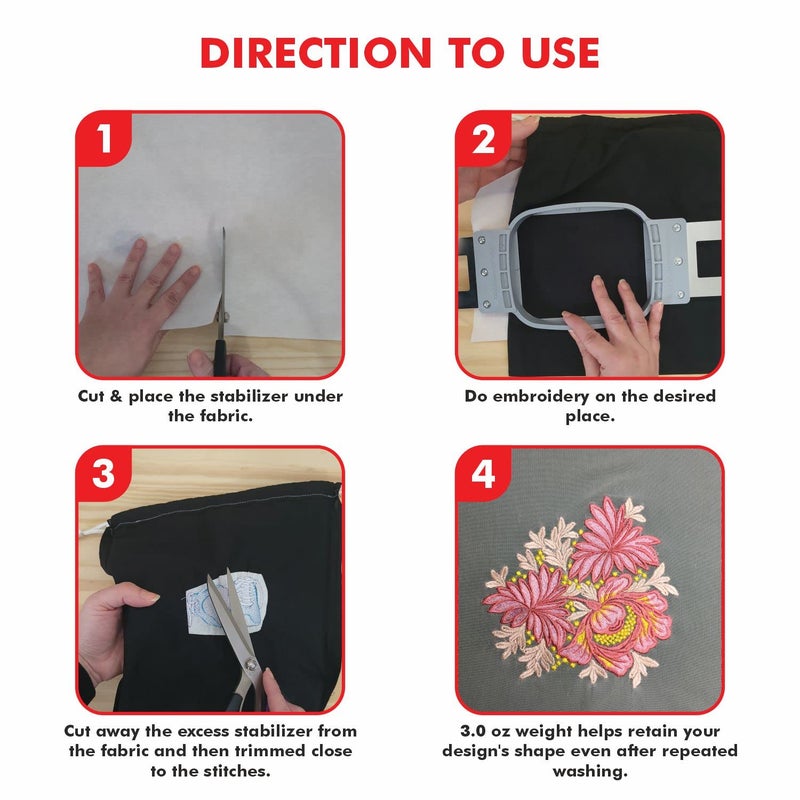 DIRECTION TO USE

1

Cut & place the stabilizer under the fabric.

2

Do embroidery on the desired place.

3

Cut away the excess stabilizer from the fabric and then trimmed close to the stitches.

4

3.0 oz weight helps retain your design's shape even after repeated washing.